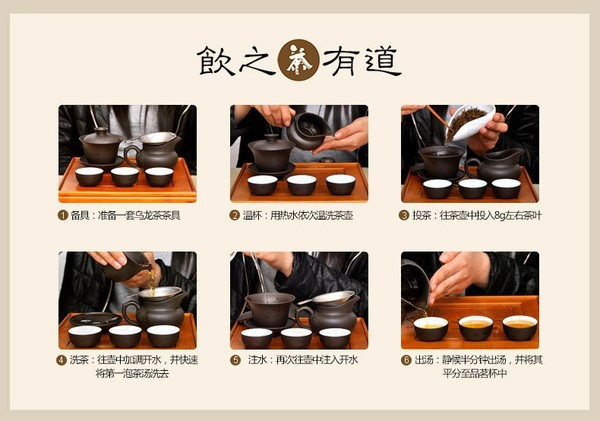 飲之茶有道

1 备具：准备一套乌龙茶茶具

2 温杯：用热水依次温洗茶壶

3 投茶：往茶壶中投入8g左右茶叶

4 洗茶：往壶中加满开水，并快速将第一泡茶汤洗去

5 注水：再次往壶中注入开水

6 出汤：静候半分钟出汤，并将其平分至品茗杯中