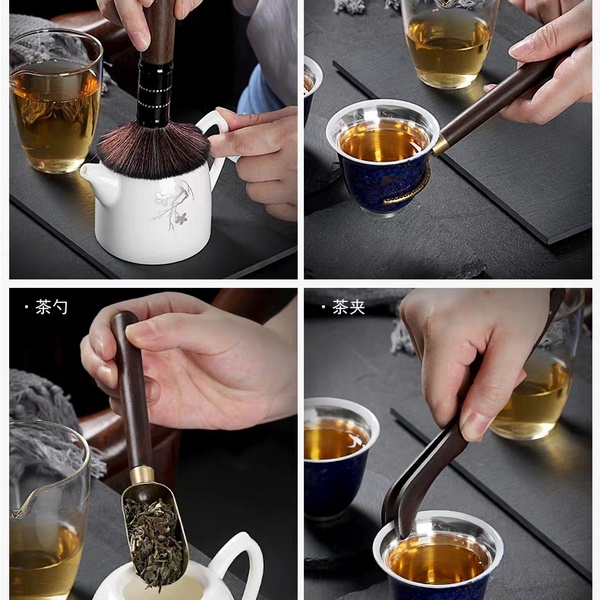 · 茶勺

· 茶夹