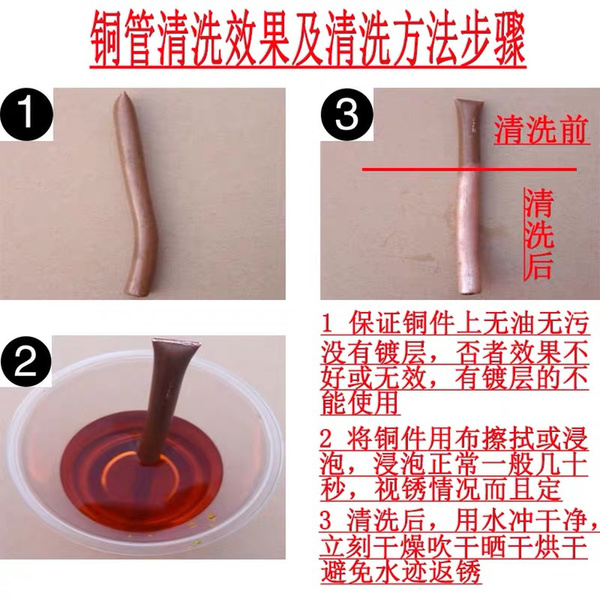 铜管清洗效果及清洗方法步骤

1

3

清洗前

清洗后

2

1 保证铜件上无油无污没有镀层，否者效果不好或无效，有镀层的不能使用

2 将铜件用布擦拭或浸泡，浸泡正常一般几十秒，视锈情况而且定

3 清洗后，用水冲干净，立刻干燥吹干晒干烘干避免水迹返锈