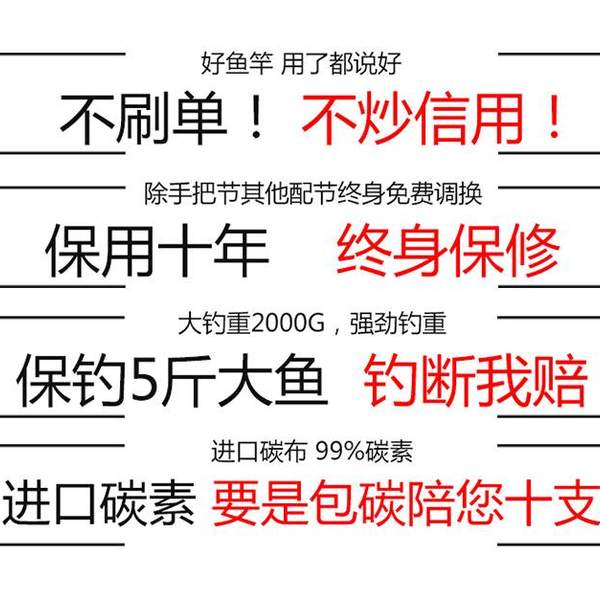 好鱼竿 用了都说好

不刷单！ 不炒信用！

除手把节其他配节终身免费调换

保用十年 终身保修

大钓重2000G，强劲钓重

保钓5斤大鱼 钓断我赔

进口碳布 99%碳素

进口碳素 要是包碳陪您十支